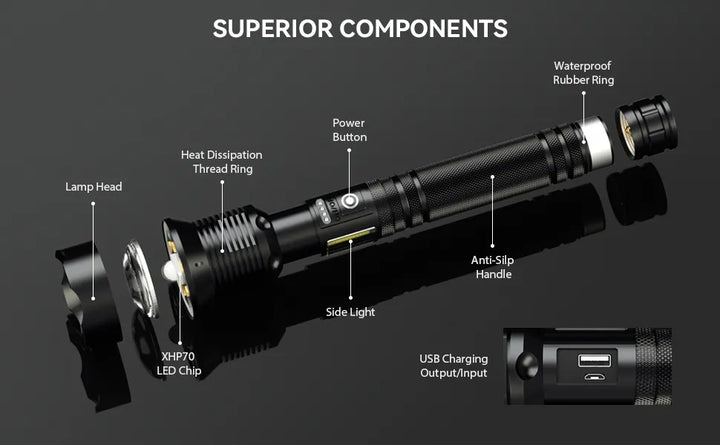 SUPERIOR COMPONENTS

Waterproof Rubber Ring

Power Button

Heat Dissipation Thread Ring

Lamp Head

Anti-Silp Handle

Side Light

XHP70 LED Chip

USB Charging Output/Input