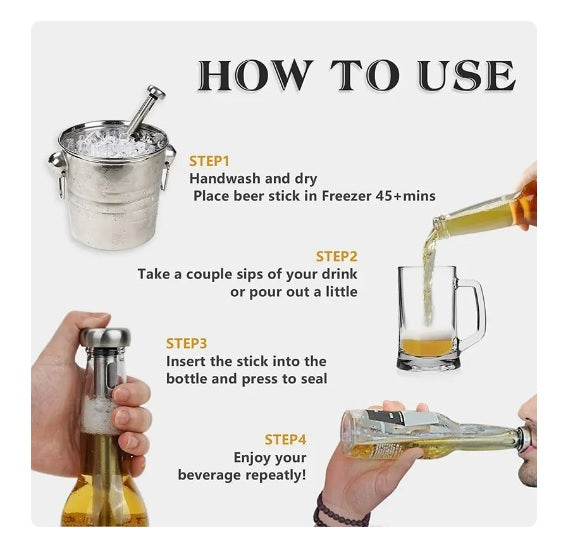 HOW TO USE

STEP1
Handwash and dry
Place beer stick in Freezer 45+mins

STEP2
Take a couple sips of your drink or pour out a little

STEP3
Insert the stick into the bottle and press to seal

STEP4
Enjoy your beverage repeatly!