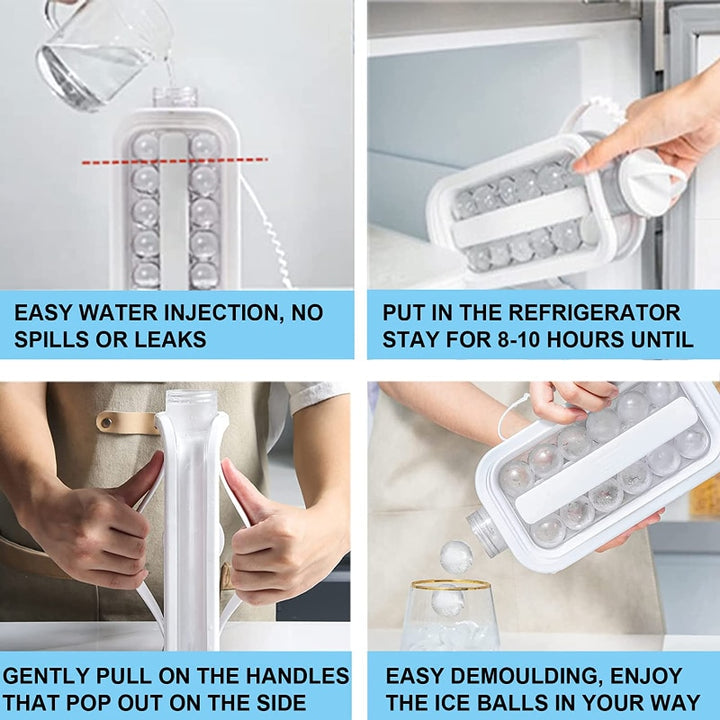 EASY WATER INJECTION, NO SPILLS OR LEAKS

PUT IN THE REFRIGERATOR STAY FOR 8-10 HOURS UNTIL

GENTLY PULL ON THE HANDLES THAT POP OUT ON THE SIDE

EASY DEMOULDING, ENJOY THE ICE BALLS IN YOUR WAY